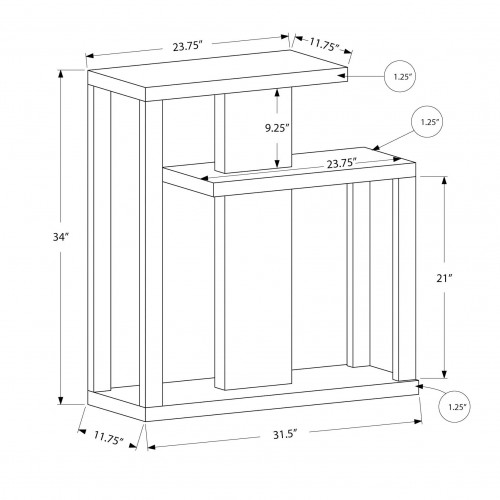 23.75"

11.75"

1.25"

9.25"

1.25"

23.75"

34"

21"

1.25"

11.75"

31.5"