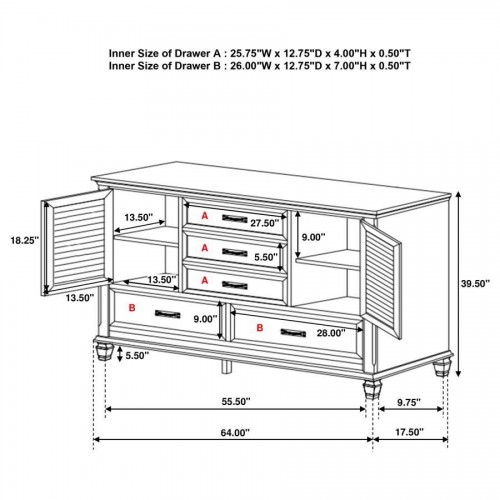 Inner Size of Drawer A : 25.75"W x 12.75"D x 4.00"H x 0.50"T
Inner Size of Drawer B : 26.00"W x 12.75"D x 7.00"H x 0.50"T

18.25"
13.50"
A
27.50"
9.00"
A
5.50"
13.50"
A
13.50"
39.50"
B
9.00"
B
28.00"
5.50"
55.50"
9.75"
64.00"
17.50"