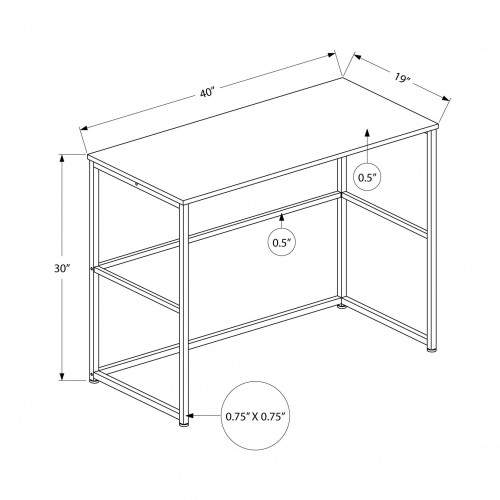 40"

19"

0.5"

0.5"

30"

0.75" X 0.75"