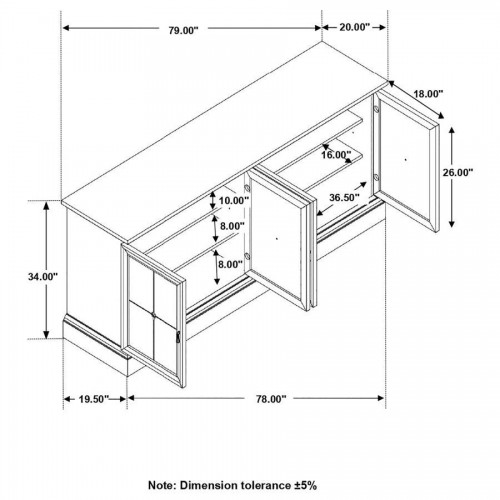 79.00"
20.00"
18.00"
16.00"
26.00"
10.00"
36.50"
8.00"
8.00"
34.00"
19.50"
78.00"
Note: Dimension tolerance ±5%