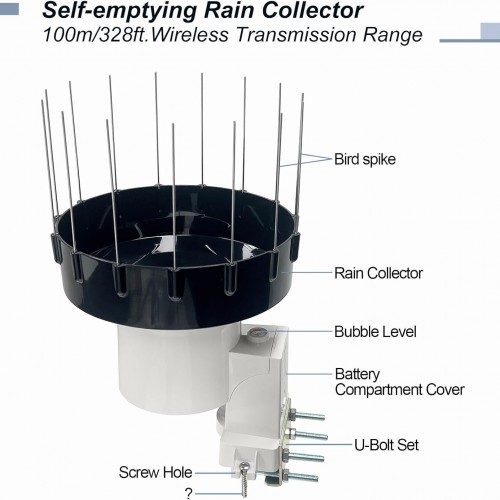 Self-emptying Rain Collector
100m/328ft.Wireless Transmission Range

Bird spike

Rain Collector

Bubble Level

Battery Compartment Cover

U-Bolt Set

Screw Hole

?