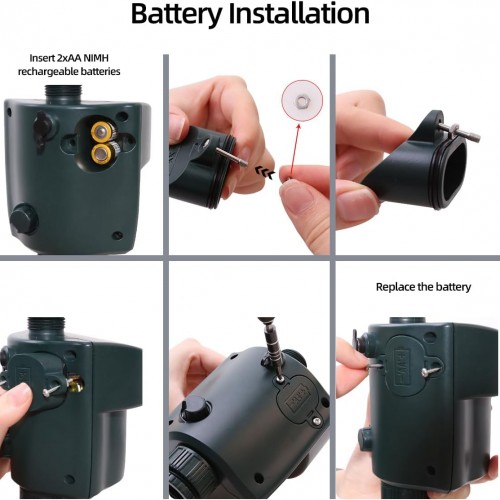 Battery Installation

Insert 2xAA NIMH rechargeable batteries

Replace the battery