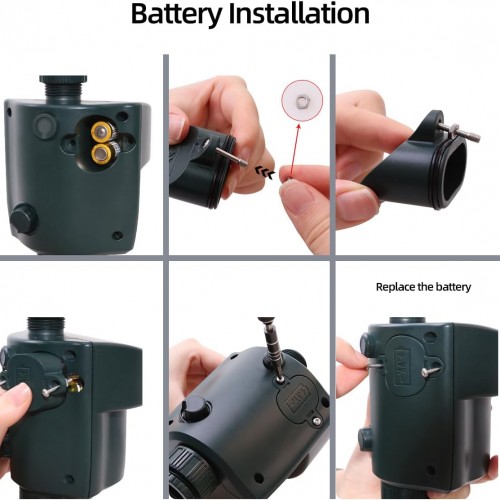 Battery Installation

Replace the battery