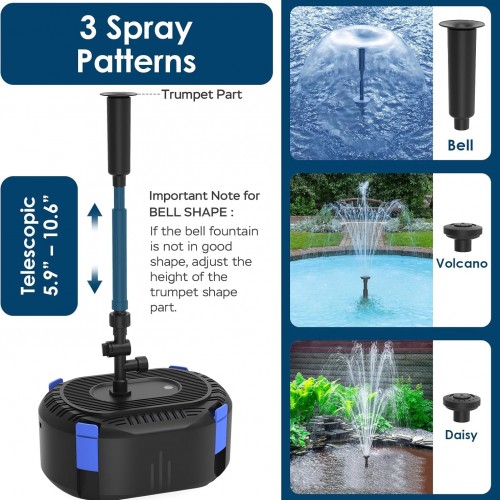 3 Spray Patterns

Trumpet Part

Telescopic 5.9" – 10.6"

Important Note for BELL SHAPE :

If the bell fountain is not in good shape, adjust the height of the trumpet shape part.

Bell

Volcano

Daisy