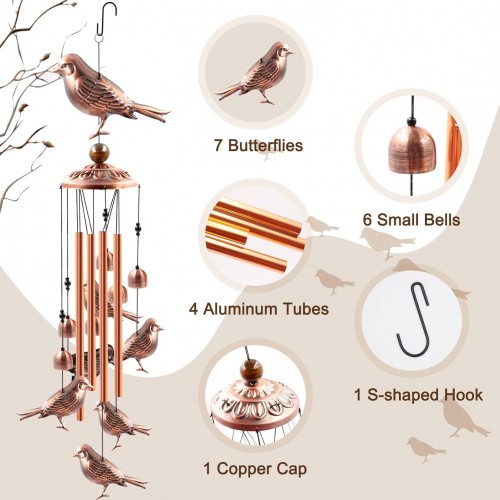 7 Butterflies

6 Small Bells

4 Aluminum Tubes

1 S-shaped Hook

1 Copper Cap