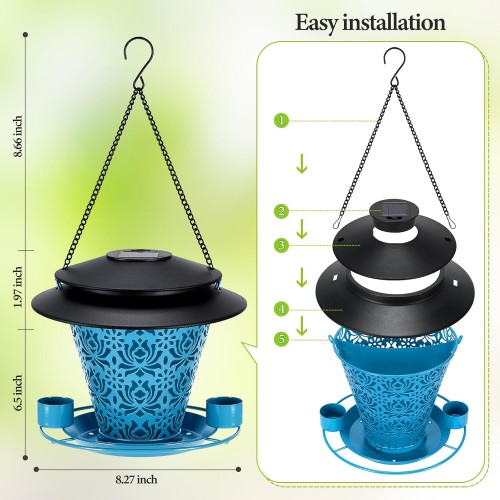 Easy installation

8.66 inch

1.97 inch

6.5 inch

8.27 inch

1

2

3

4

5