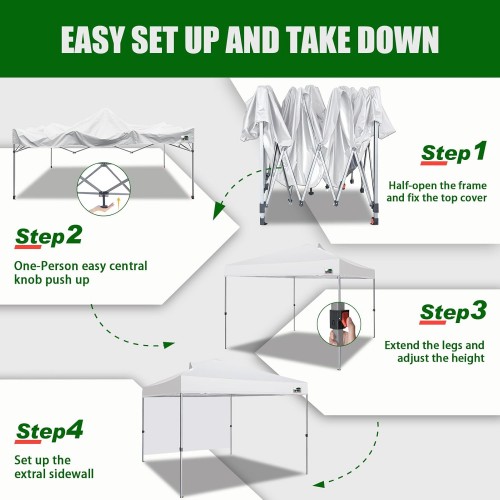 EASY SET UP AND TAKE DOWN

Step1
Half-open the frame and fix the top cover

Step2
One-Person easy central knob push up

Step3
Extend the legs and adjust the height

Step4
Set up the extral sidewall