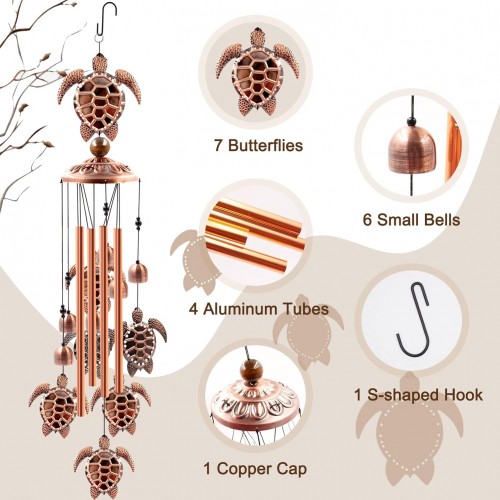 7 Butterflies

6 Small Bells

4 Aluminum Tubes

1 S-shaped Hook

1 Copper Cap