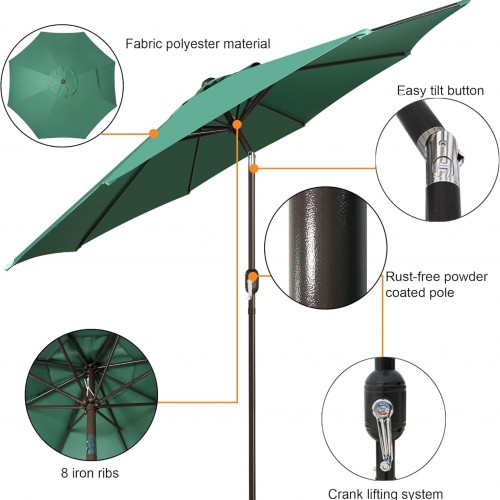 Fabric polyester material

Easy tilt button

Rust-free powder coated pole

8 iron ribs

Crank lifting system