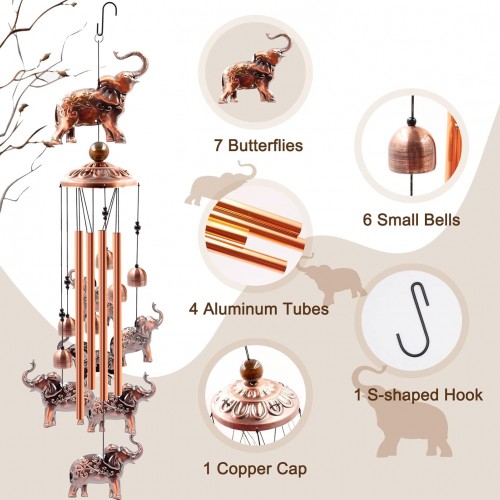 7 Butterflies

6 Small Bells

4 Aluminum Tubes

1 S-shaped Hook

1 Copper Cap