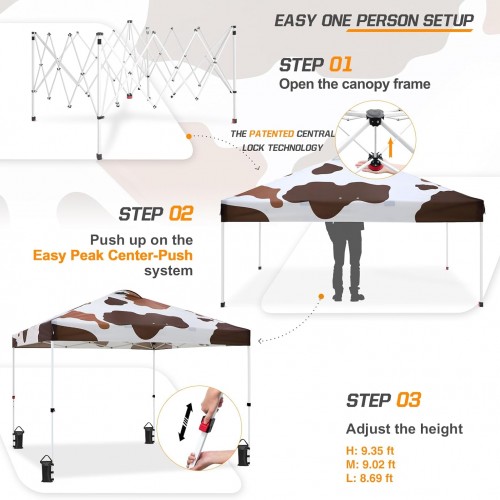 EASY ONE PERSON SETUP

STEP 01
Open the canopy frame

THE PATENTED CENTRAL LOCK TECHNOLOGY

STEP 02
Push up on the Easy Peak Center-Push system

STEP 03
Adjust the height
H: 9.35 ft
M: 9.02 ft
L: 8.69 ft